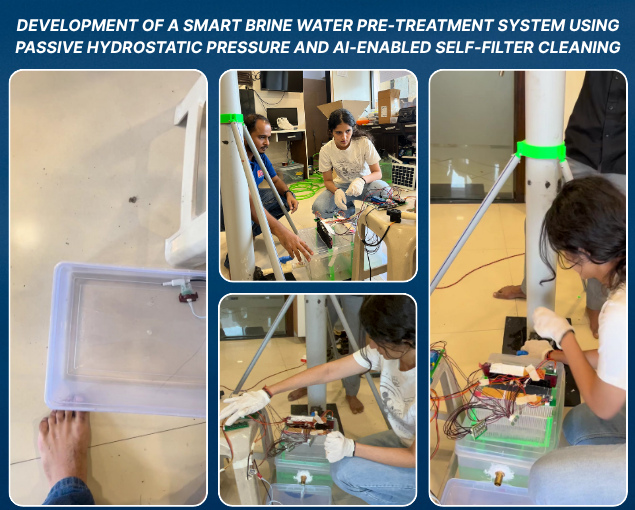 DEVELOPMENT OF A SMART BRINE WATER PRE-TREATMENT SYSTEM USING PASSIVE HYDROSTATIC PRESSURE AND AI-ENABLED SELF-FILTER CLEANING