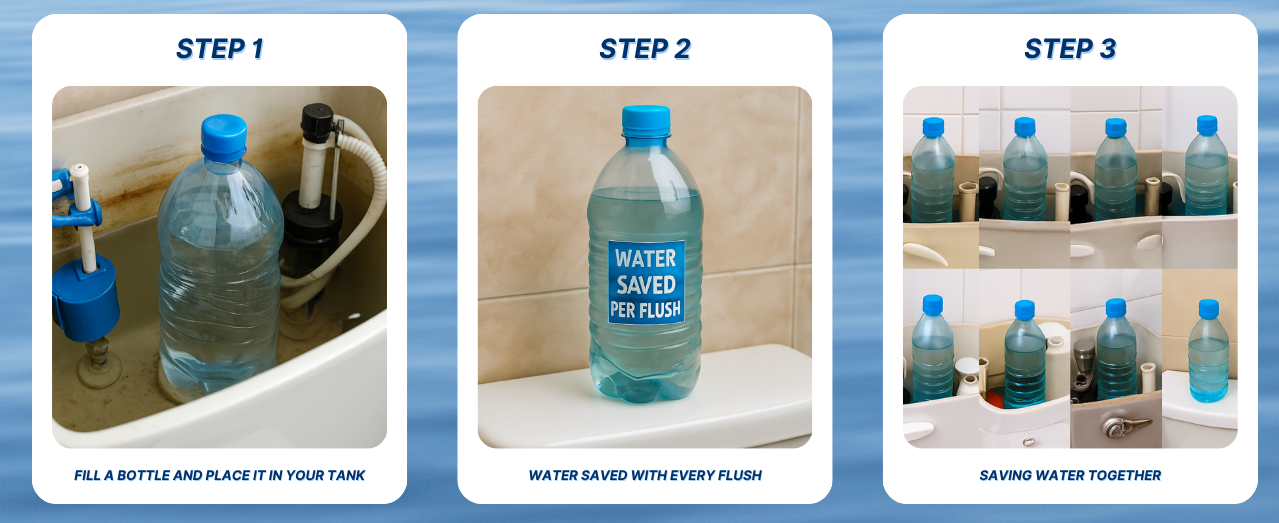 STEP 1

FILL A BOTTLE AND PLACE IT IN YOUR TANK

STEP 2

WATER SAVED PER FLUSH

WATER SAVED WITH EVERY FLUSH

STEP 3

SAVING WATER TOGETHER